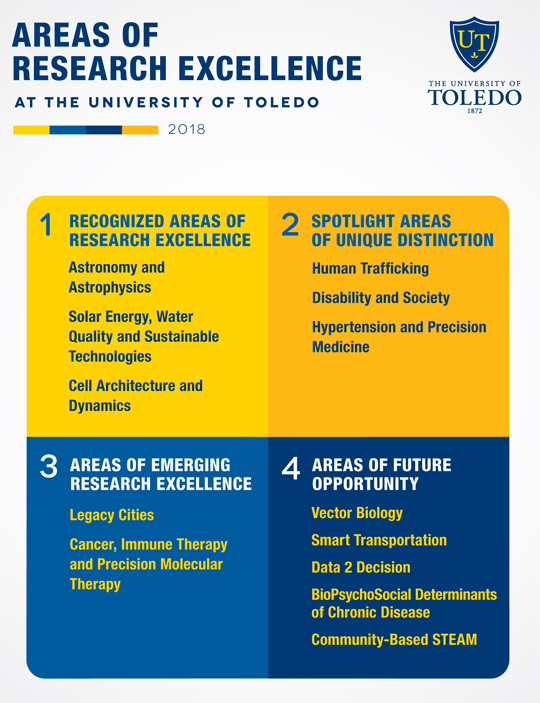 AREAS OF RESEARCH EXCELLENCE

AT THE UNIVERSITY OF TOLEDO

2018

UT

THE UNIVERSITY OF TOLEDO 1872

1 RECOGNIZED AREAS OF RESEARCH EXCELLENCE

Astronomy and Astrophysics

Solar Energy, Water Quality and Sustainable Technologies

Cell Architecture and Dynamics

2 SPOTLIGHT AREAS OF UNIQUE DISTINCTION

Human Trafficking

Disability and Society

Hypertension and Precision Medicine

3 AREAS OF EMERGING RESEARCH EXCELLENCE

Legacy Cities

Cancer, Immune Therapy and Precision Molecular Therapy

4 AREAS OF FUTURE OPPORTUNITY

Vector Biology

Smart Transportation

Data 2 Decision

BioPsychoSocial Determinants of Chronic Disease

Community-Based STEAM